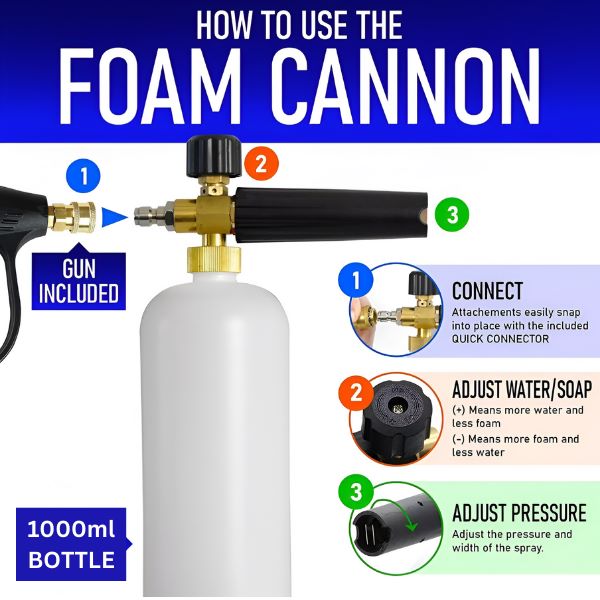 HOW TO USE THE
FOAM CANNON

1

2

3

GUN INCLUDED

1
CONNECT
Attachements easily snap into place with the included QUICK CONNECTOR

2
ADJUST WATER/SOAP
(+) Means more water and less foam
(-) Means more foam and less water

3
ADJUST PRESSURE
Adjust the pressure and width of the spray.

1000ml BOTTLE